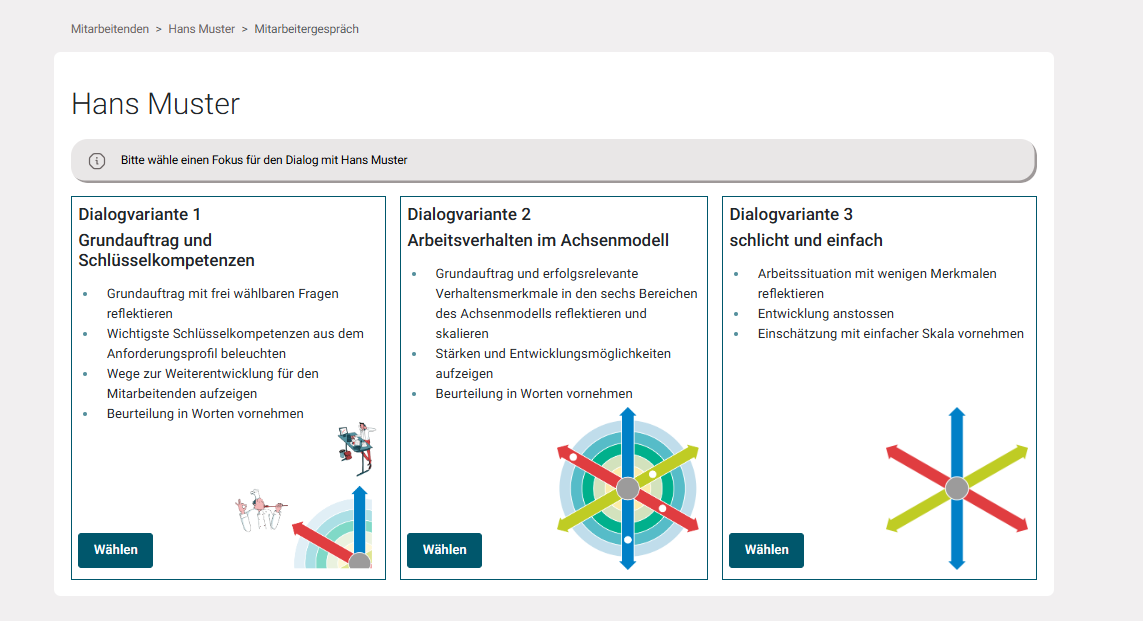 Mitarbeitenden > Hans Muster > Mitarbeitergespräch

Hans Muster

Bitte wähle einen Fokus für den Dialog mit Hans Muster

Dialogvariante 1

Grundauftrag und Schlüsselkompetenzen

- Grundauftrag mit frei wählbaren Fragen reflektieren
- Wichtigste Schlüsselkompetenzen aus dem Anforderungsprofil beleuchten
- Wege zur Weiterentwicklung für den Mitarbeitenden aufzeigen
- Beurteilung in Worten vornehmen

Wählen

Dialogvariante 2

Arbeitsverhalten im Achsenmodell

- Grundauftrag und erfolgsrelevante Verhaltensmerkmale in den sechs Bereichen des Achsenmodells reflektieren und skalieren
- Stärken und Entwicklungsmöglichkeiten aufzeigen
- Beurteilung in Worten vornehmen

Wählen

Dialogvariante 3

schlicht und einfach

- Arbeitssituation mit wenigen Merkmalen reflektieren
- Entwicklung anstossen
- Einschätzung mit einfacher Skala vornehmen

Wählen