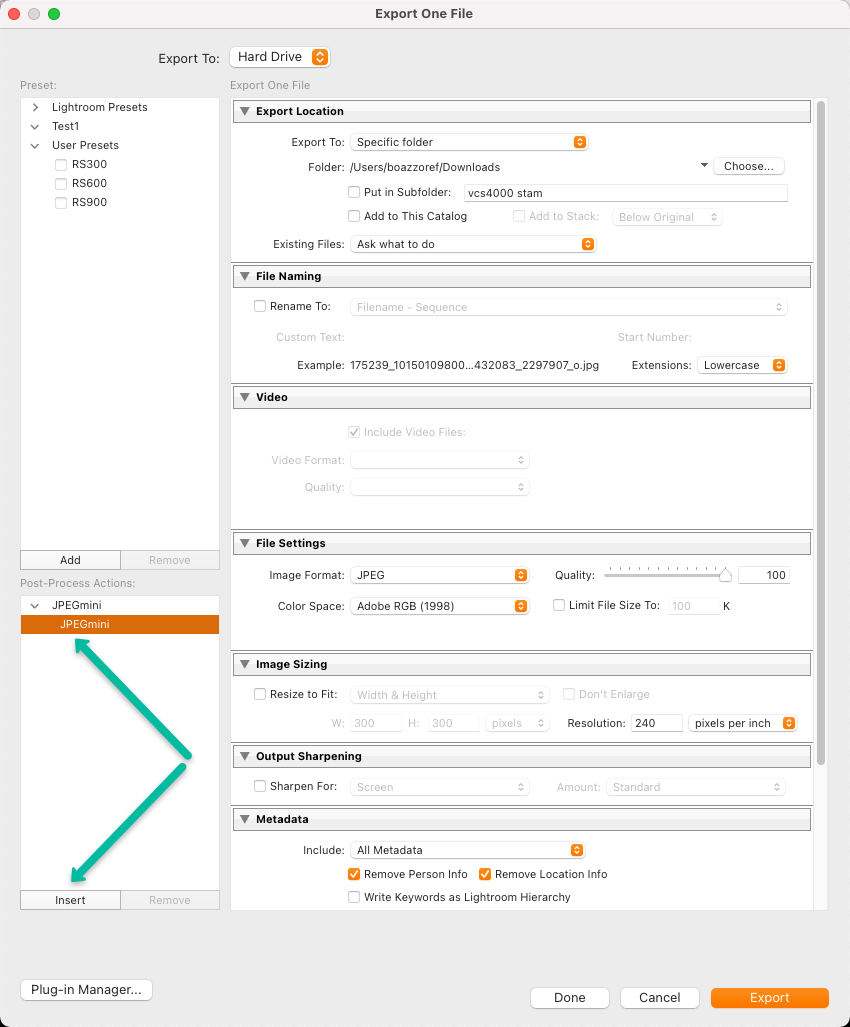 Export One File

Export To: Hard Drive

Preset:
Lightroom Presets
Test1
User Presets
RS300
RS600
RS900

Add Remove

Post-Process Actions:
JPEGmini
JPEGmini

Insert Remove

Export One File

Export Location
Export To: Specific folder
Folder: /Users/boazzoref/Downloads Choose...
Put in Subfolder: vcs4000 stam
Add to This Catalog Add to Stack: Below Original
Existing Files: Ask what to do

File Naming
Rename To: Filename - Sequence
Custom Text: Start Number:
Example: 175239_10150109800...432083_2297907_o.jpg Extensions: Lowercase

Video
Include Video Files:
Video Format:
Quality:

File Settings
Image Format: JPEG Quality: 100
Color Space: Adobe RGB (1998) Limit File Size To: 100 K

Image Sizing
Resize to Fit: Width & Height Don't Enlarge
W: 300 H: 300 pixels Resolution: 240 pixels per inch

Output Sharpening
Sharpen For: Screen Amount: Standard

Metadata
Include: All Metadata
Remove Person Info Remove Location Info
Write Keywords as Lightroom Hierarchy

Plug-in Manager...

Done Cancel Export