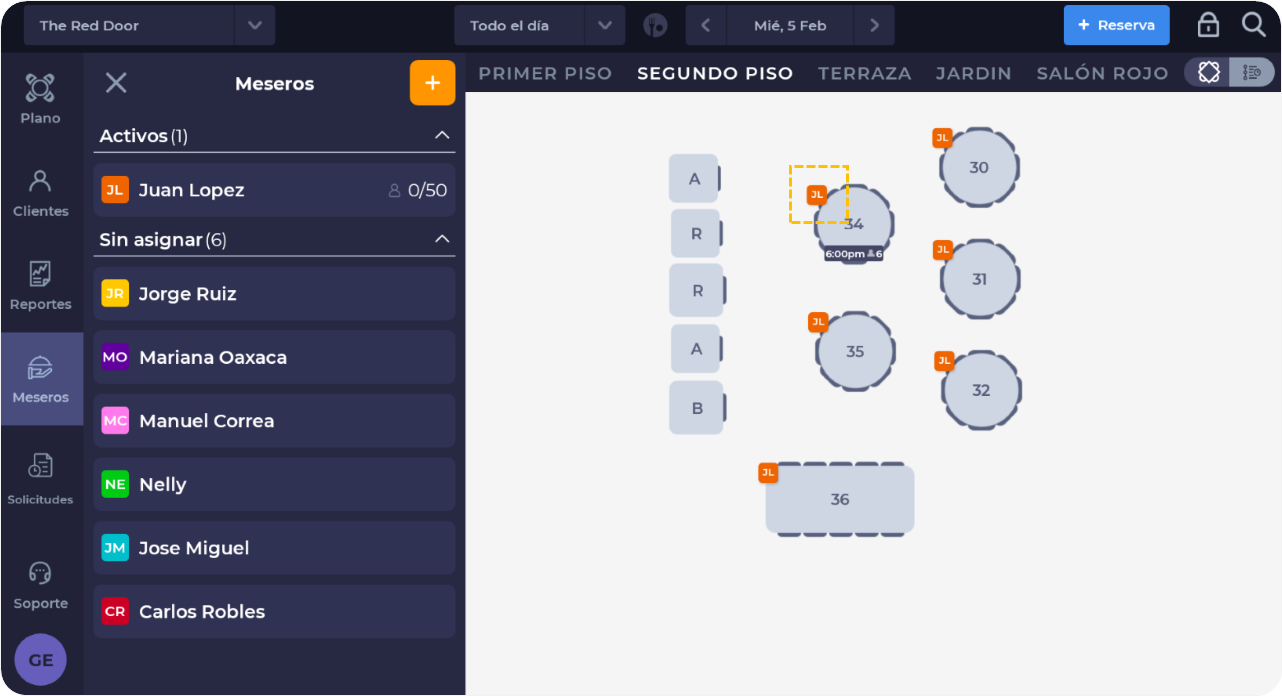 The Red Door
Todo el día
Mié, 5 Feb
+ Reserva

Plano
Clientes
Reportes
Meseros
Solicitudes
Soporte
GE

Meseros
+

Activos (1)
JL Juan Lopez 0/50

Sin asignar (6)
JR Jorge Ruiz
MO Mariana Oaxaca
MC Manuel Correa
NE Nelly
JM Jose Miguel
CR Carlos Robles

PRIMER PISO
SEGUNDO PISO
TERRAZA
JARDIN
SALÓN ROJO

A
R
R
A
B

JL 34
6:00pm 6
JL 30
JL 31
JL 35
JL 32
JL 36