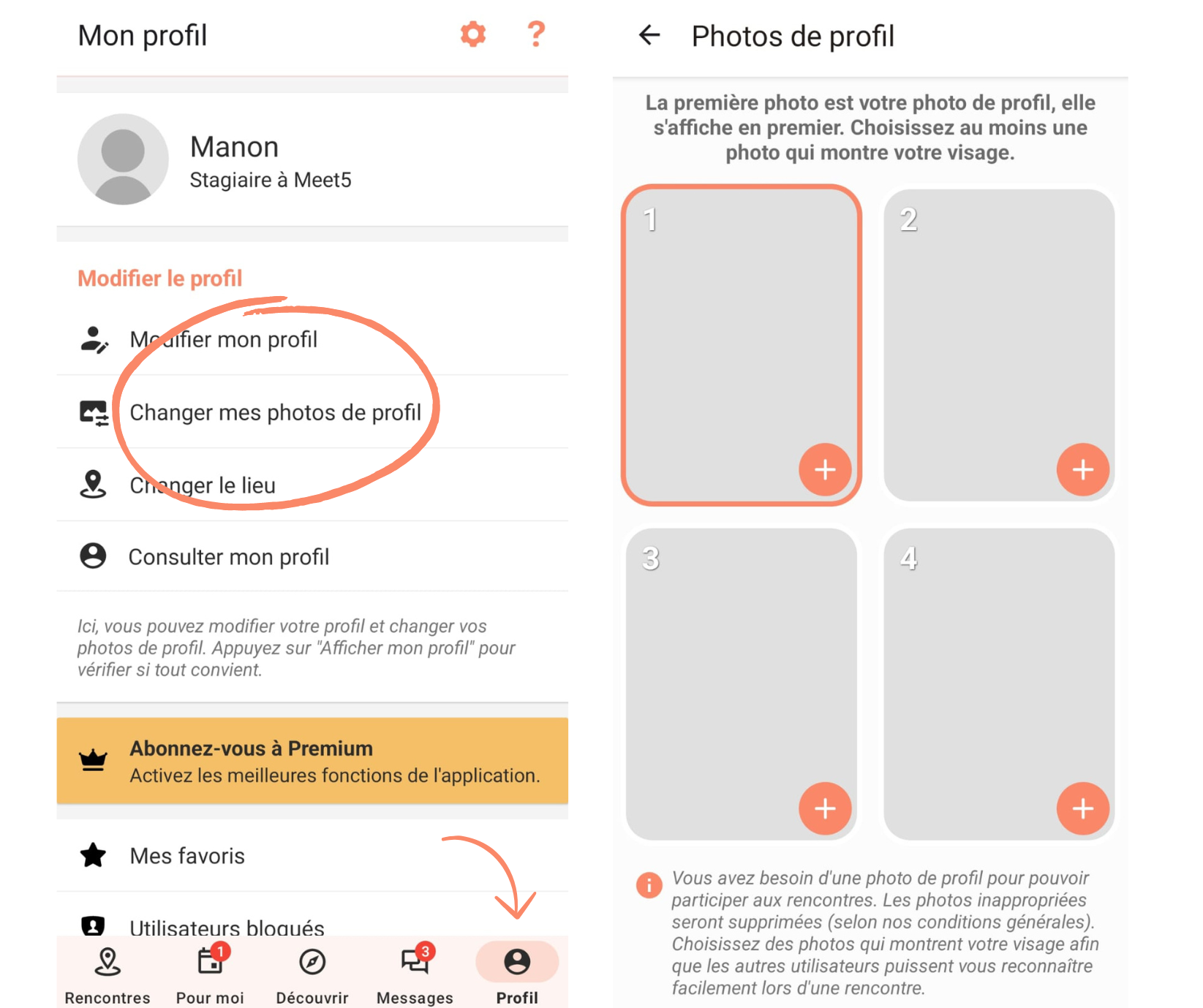 Mon profil

?

Manon
Stagiaire à Meet5

Modifier le profil

Modifier mon profil

Changer mes photos de profil

Changer le lieu

Consulter mon profil

Ici, vous pouvez modifier votre profil et changer vos photos de profil. Appuyez sur "Afficher mon profil" pour vérifier si tout convient.

Abonnez-vous à Premium
Activez les meilleures fonctions de l'application.

Mes favoris

Utilisateurs bloqués

Rencontres
1
Pour moi
Découvrir
3
Messages
Profil

Photos de profil

La première photo est votre photo de profil, elle s'affiche en premier. Choisissez au moins une photo qui montre votre visage.

1
+
2
+
3
+
4
+

Vous avez besoin d'une photo de profil pour pouvoir participer aux rencontres. Les photos inappropriées seront supprimées (selon nos conditions générales). Choisissez des photos qui montrent votre visage afin que les autres utilisateurs puissent vous reconnaître facilement lors d'une rencontre.