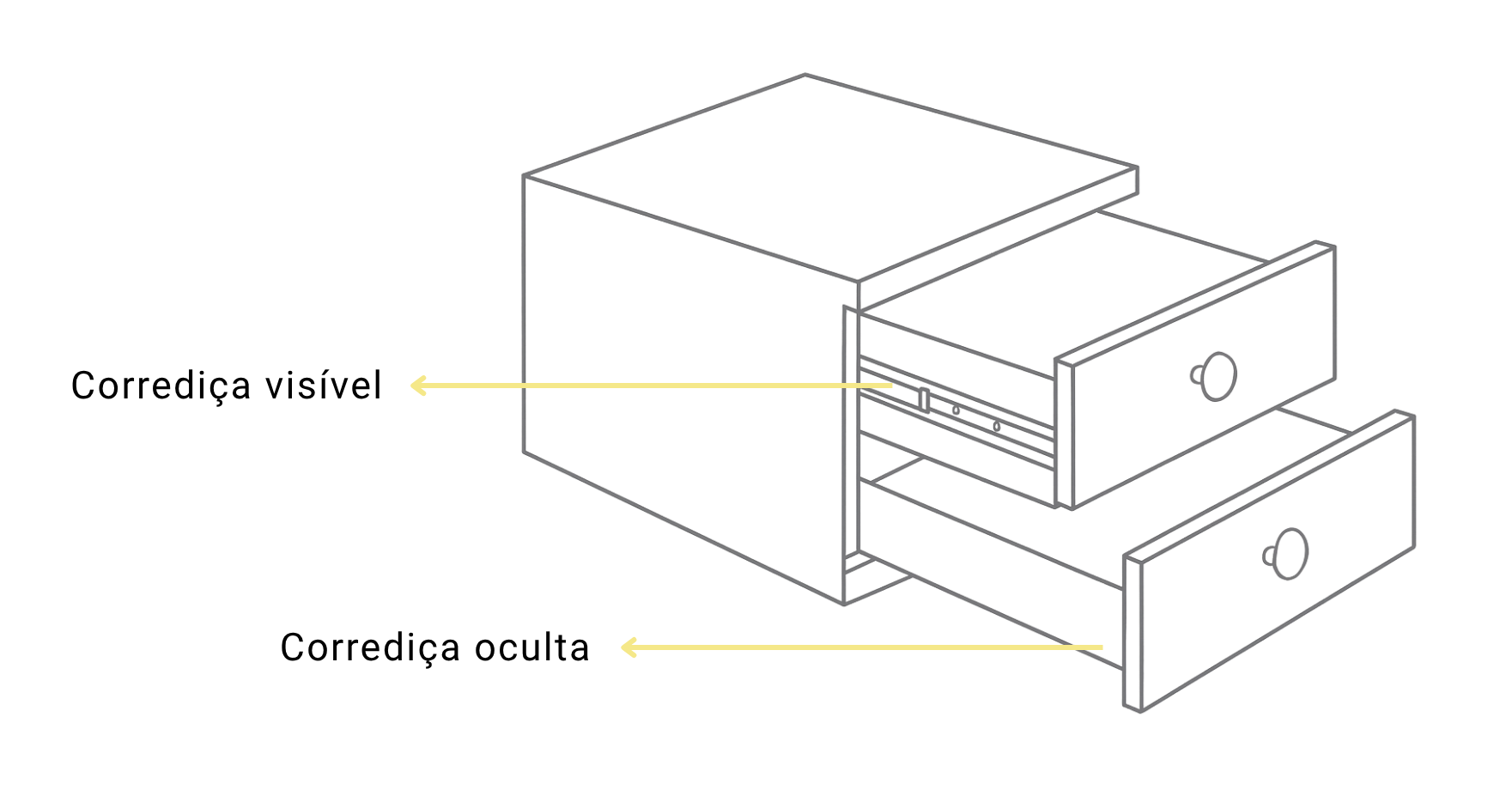 Corrediça visível

Corrediça oculta