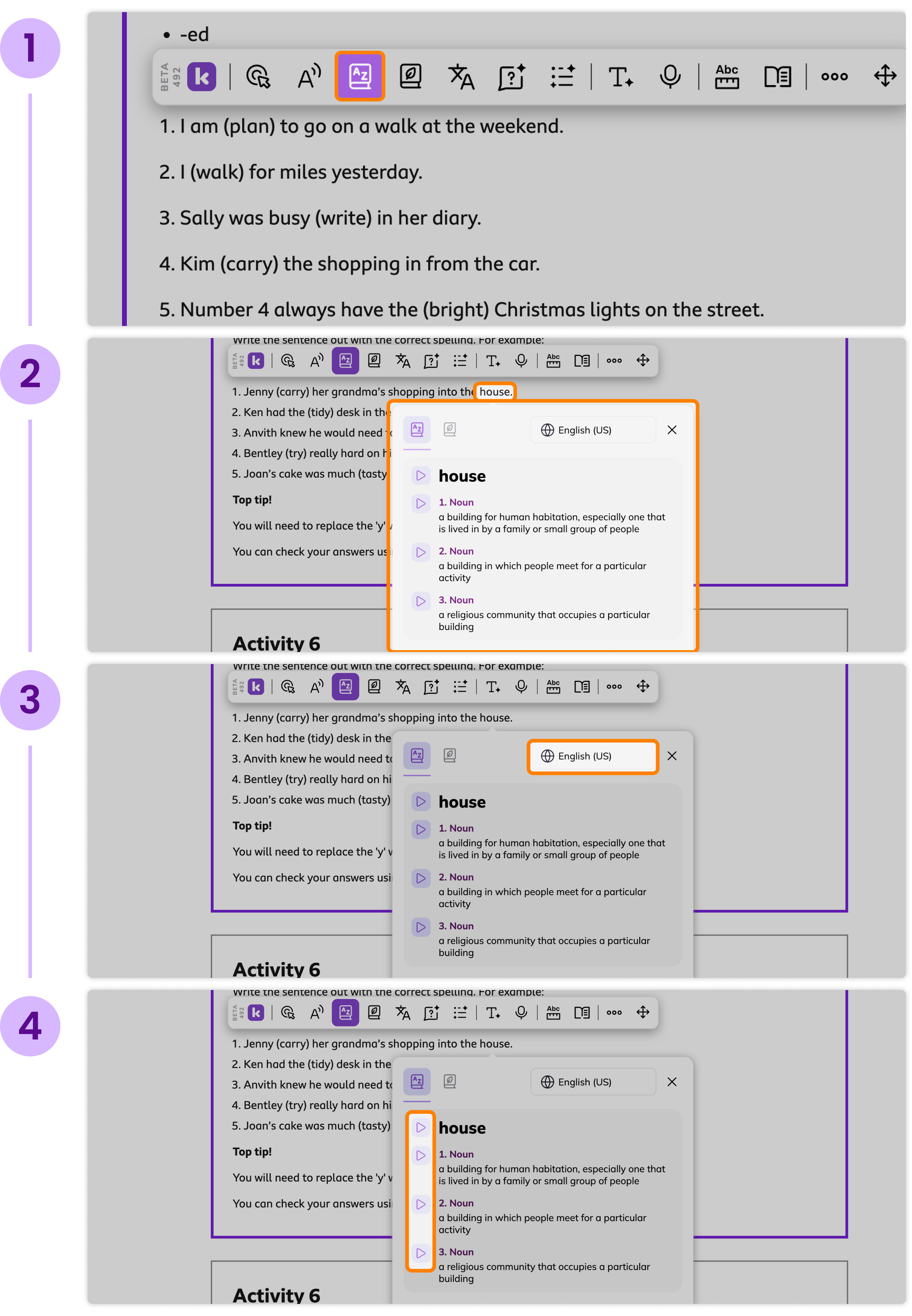 1

• -ed

BETA 492 k

Abc

1. I am (plan) to go on a walk at the weekend.

2. I (walk) for miles yesterday.

3. Sally was busy (write) in her diary.

4. Kim (carry) the shopping in from the car.

5. Number 4 always have the (bright) Christmas lights on the street.

2

Write the sentence out with the correct spelling. For example:

BETA 492 k

Abc

1. Jenny (carry) her grandma's shopping into the house.

2. Ken had the (tidy) desk in the

3. Anvith knew he would need

4. Bentley (try) really hard on h

5. Joan's cake was much (tasty

Top tip!

You will need to replace the 'y'

You can check your answers us

Activity 6

English (US)

house

1. Noun
a building for human habitation, especially one that is lived in by a family or small group of people

2. Noun
a building in which people meet for a particular activity

3. Noun
a religious community that occupies a particular building

3

Write the sentence out with the correct spelling. For example:

BETA 492 k

Abc

1. Jenny (carry) her grandma's shopping into the house.

2. Ken had the (tidy) desk in the

3. Anvith knew he would need to

4. Bentley (try) really hard on hi

5. Joan's cake was much (tasty)

Top tip!

You will need to replace the 'y' v

You can check your answers usi

Activity 6

English (US)

house

1. Noun
a building for human habitation, especially one that is lived in by a family or small group of people

2. Noun
a building in which people meet for a particular activity

3. Noun
a religious community that occupies a particular building

4

Write the sentence out with the correct spelling. For example:

BETA 492 k

Abc

1. Jenny (carry) her grandma's shopping into the house.

2. Ken had the (tidy) desk in the

3. Anvith knew he would need to

4. Bentley (try) really hard on hi

5. Joan's cake was much (tasty)

Top tip!

You will need to replace the 'y' v

You can check your answers usi

Activity 6

English (US)

house

1. Noun
a building for human habitation, especially one that is lived in by a family or small group of people

2. Noun
a building in which people meet for a particular activity

3. Noun
a religious community that occupies a particular building