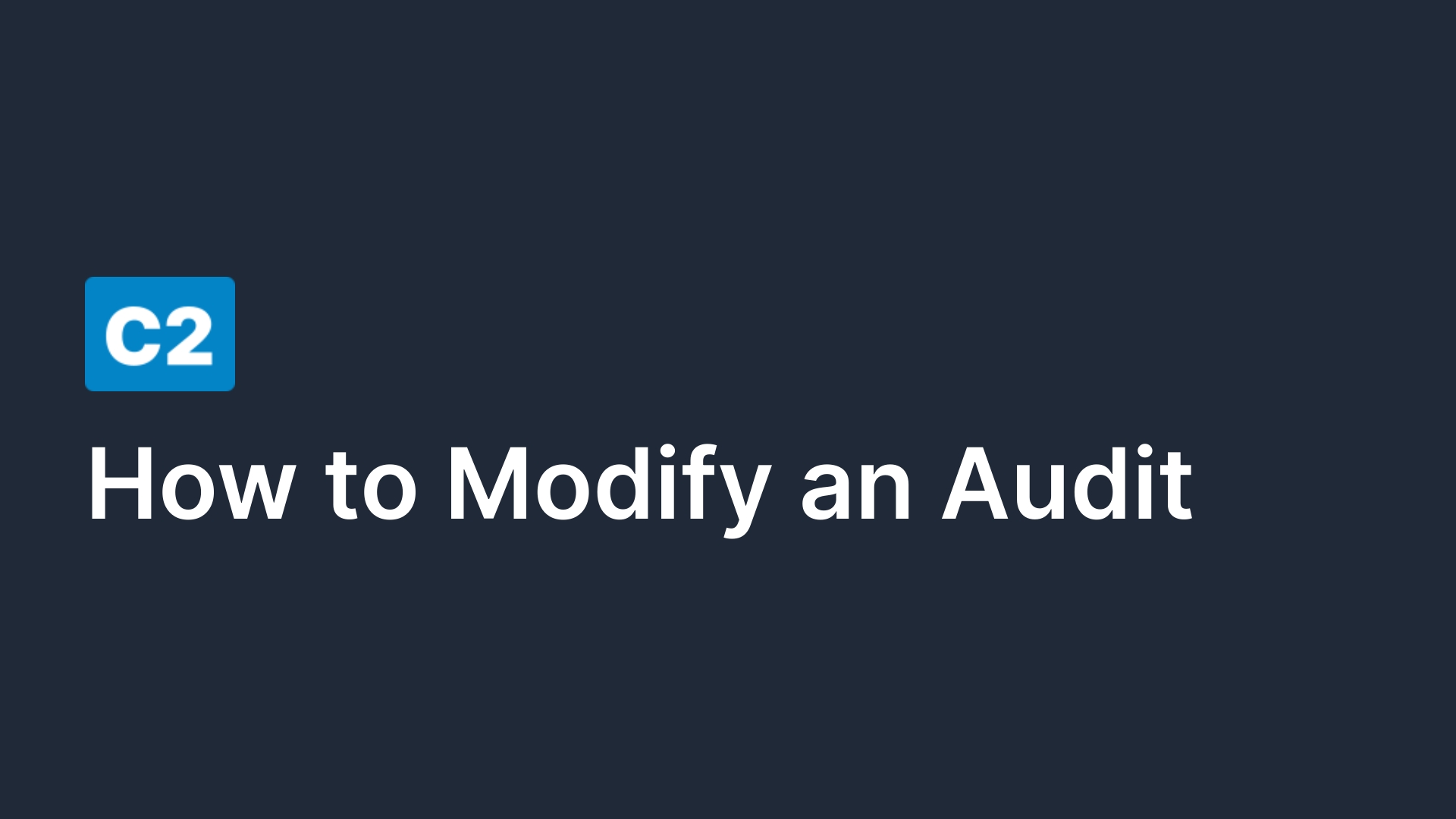 C2

How to Modify an Audit